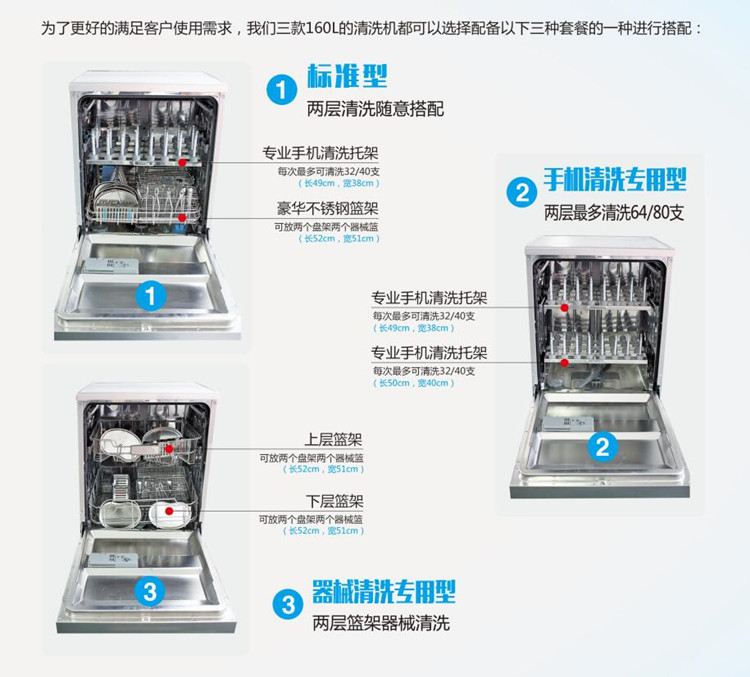 为了更好的满足客户使用需求，我们三款160L的清洗机都可以选择配备以下三种套餐的一种进行搭配：

1 标准型
两层清洗随意搭配

专业手机清洗托架
每次最多可清洗32/40支
（长49cm，宽38cm）

豪华不锈钢篮架
可放两个盘架两个器械篮
（长52cm，宽51cm）

1

2 手机清洗专用型
两层最多清洗64/80支

专业手机清洗托架
每次最多可清洗32/40支
（长49cm，宽38cm）

专业手机清洗托架
每次最多可清洗32/40支
（长50cm，宽40cm）

2

上层篮架
可放两个盘架两个器械篮
（长52cm，宽51cm）

下层篮架
可放两个盘架两个器械篮
（长52cm，宽51cm）

3

3 器械清洗专用型
两层篮架器械清洗